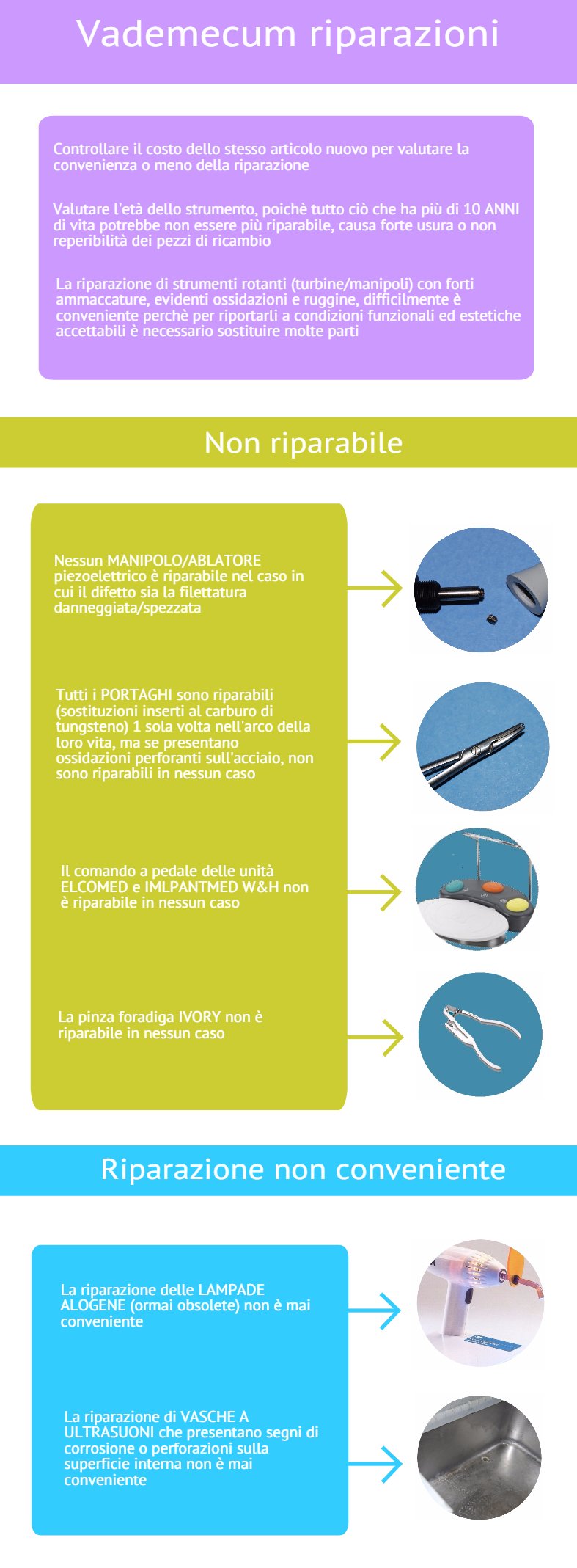 Vademecum riparazioni

Controllare il costo dello stesso articolo nuovo per valutare la convenienza o meno della riparazione

Valutare l'età dello strumento, poichè tutto ciò che ha più di 10 ANNI di vita potrebbe non essere più riparabile, causa forte usura o non reperibilità dei pezzi di ricambio

La riparazione di strumenti rotanti (turbine/manipoli) con forti ammaccature, evidenti ossidazioni e ruggine, difficilmente è conveniente perchè per riportarli a condizioni funzionali ed estetiche accettabili è necessario sostituire molte parti

Non riparabile

Nessun MANIPOLO/ABLATORE piezoelettrico è riparabile nel caso in cui il difetto sia la filettatura danneggiata/spezzata

Tutti i PORTAGHI sono riparabili (sostituzioni inserti al carburo di tungsteno) 1 sola volta nell'arco della loro vita, ma se presentano ossidazioni perforanti sull'acciaio, non sono riparabili in nessun caso

Il comando a pedale delle unità ELCOMED e IMLPANTMED W&H non è riparabile in nessun caso

La pinza foradiga IVORY non è riparabile in nessun caso

Riparazione non conveniente

La riparazione delle LAMPADE ALOGENE (ormai obsolete) non è mai conveniente

La riparazione di VASCHE A ULTRASUONI che presentano segni di corrosione o perforazioni sulla superficie interna non è mai conveniente